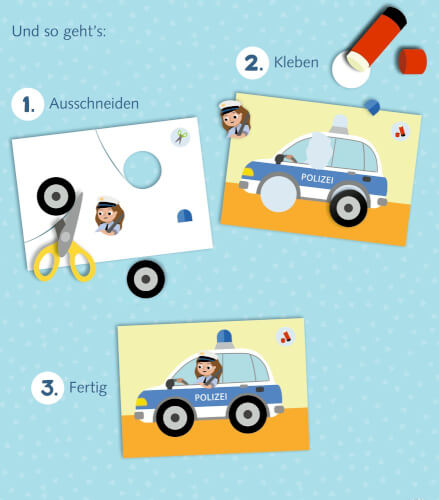 Und so geht's:

2. Kleben

1. Ausschneiden

POLIZEI

3. Fertig

POLIZEI